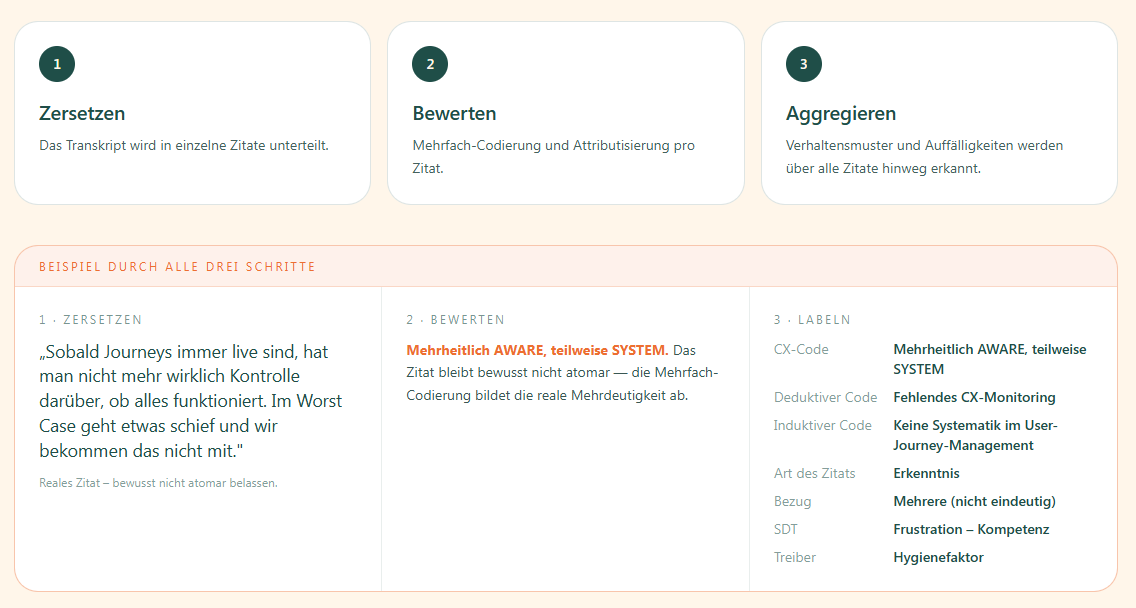 1

Zersetzen

Das Transkript wird in einzelne Zitate unterteilt.

2

Bewerten

Mehrfach-Codierung und Attributisierung pro Zitat.

3

Aggregieren

Verhaltensmuster und Auffälligkeiten werden über alle Zitate hinweg erkannt.

BEISPIEL DURCH ALLE DREI SCHRITTE

1 · ZERSETZEN

„Sobald Journeys immer live sind, hat man nicht mehr wirklich Kontrolle darüber, ob alles funktioniert. Im Worst Case geht etwas schief und wir bekommen das nicht mit."

Reales Zitat – bewusst nicht atomar belassen.

2 · BEWERTEN

Mehrheitlich AWARE, teilweise SYSTEM. Das Zitat bleibt bewusst nicht atomar — die Mehrfach-Codierung bildet die reale Mehrdeutigkeit ab.

3 · LABELN

CX-Code Mehrheitlich AWARE, teilweise SYSTEM
Deduktiver Code Fehlendes CX-Monitoring
Induktiver Code Keine Systematik im User-Journey-Management
Art des Zitats Erkenntnis
Bezug Mehrere (nicht eindeutig)
SDT Frustration – Kompetenz
Treiber Hygienefaktor